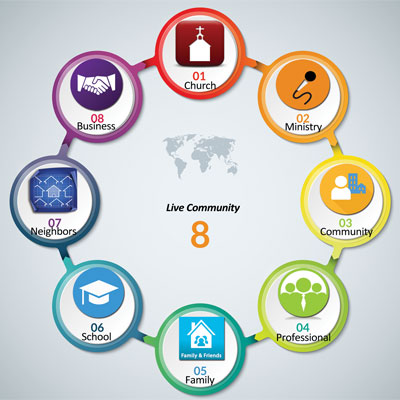 01
Church

02
Ministry

03
Community

04
Professional

Family & Friends
05
Family

06
School

07
Neighbors

08
Business

Live Community
8